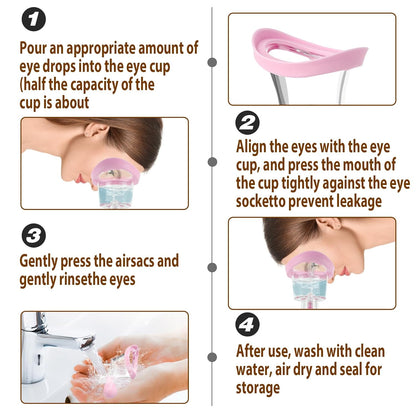 1

Pour an appropriate amount of eye drops into the eye cup (half the capacity of the cup is about

2

Align the eyes with the eye cup, and press the mouth of the cup tightly against the eye socketto prevent leakage

3

Gently press the airsacs and gently rinsethe eyes

4

After use, wash with clean water, air dry and seal for storage