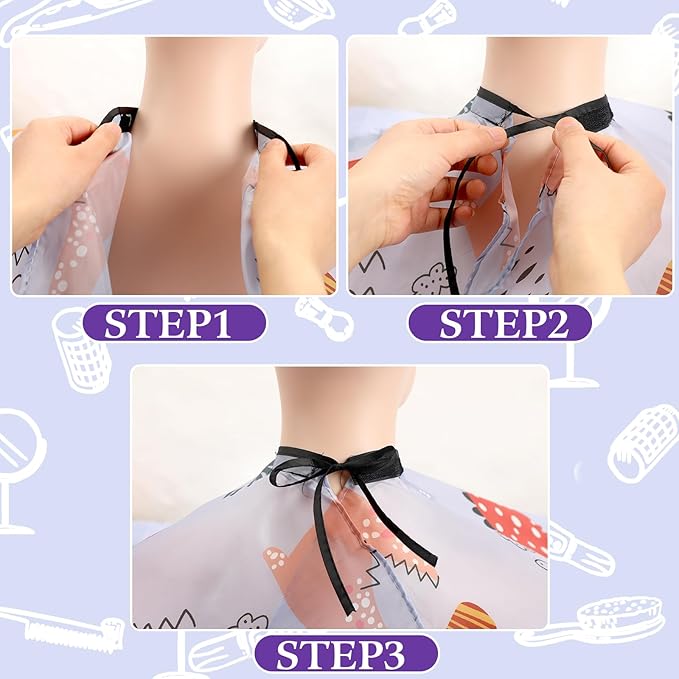 STEP1

STEP2

STEP3