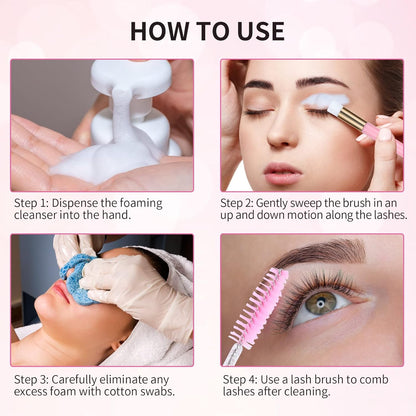 HOW TO USE

Step 1: Dispense the foaming cleanser into the hand.

Step 2: Gently sweep the brush in an up and down motion along the lashes.

Step 3: Carefully eliminate any excess foam with cotton swabs.

Step 4: Use a lash brush to comb lashes after cleaning.