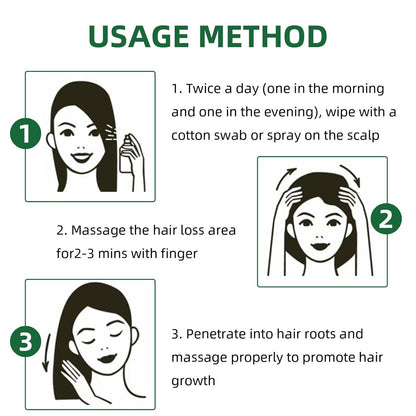 USAGE METHOD

1

1. Twice a day (one in the morning and one in the evening), wipe with a cotton swab or spray on the scalp

2

2. Massage the hair loss area for2-3 mins with finger

3

3. Penetrate into hair roots and massage properly to promote hair growth