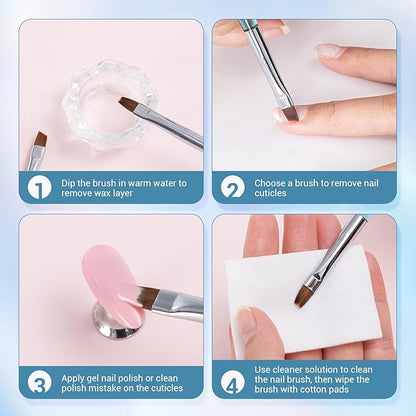 1 Dip the brush in warm water to remove wax layer

2 Choose a brush to remove nail cuticles

3 Apply gel nail polish or clean polish mistake on the cuticles

4 Use cleaner solution to clean the nail brush, then wipe the brush with cotton pads