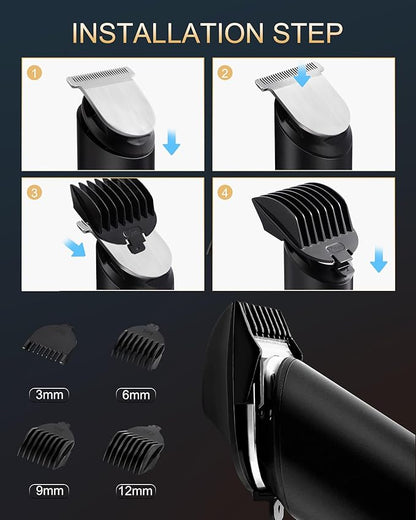 INSTALLATION STEP

1

2

3

4

3mm

6mm

9mm

12mm