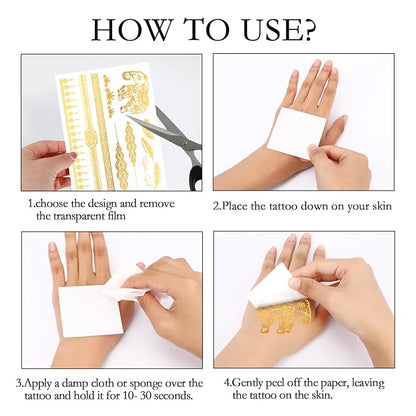 HOW TO USE?

1.choose the design and remove the transparent film

2.Place the tattoo down on your skin

3.Apply a damp cloth or sponge over the tattoo and hold it for 10- 30 seconds.

4.Gently peel off the paper, leaving the tattoo on the skin.