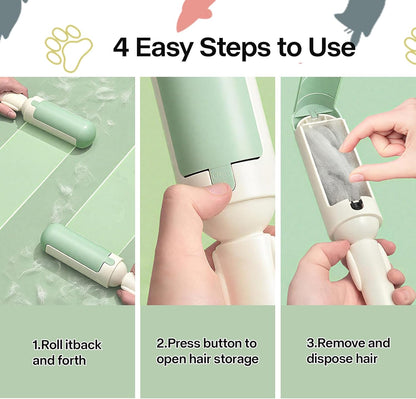 4 Easy Steps to Use

1.Roll itback and forth

2.Press button to open hair storage

3.Remove and dispose hair