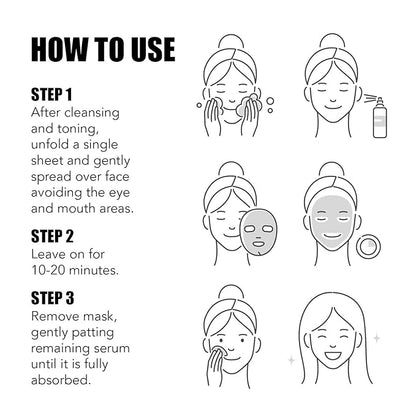 HOW TO USE

STEP 1
After cleansing and toning, unfold a single sheet and gently spread over face avoiding the eye and mouth areas.

STEP 2
Leave on for 10-20 minutes.

STEP 3
Remove mask, gently patting remaining serum until it is fully absorbed.