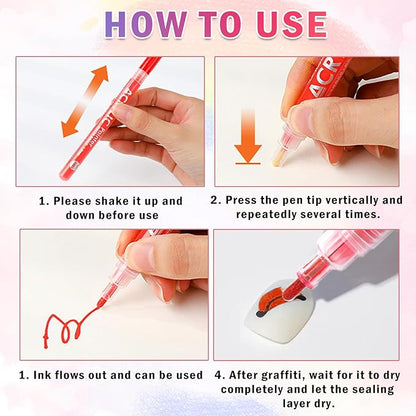 HOW TO USE

ACRYLIC Painter

ACR

1. Please shake it up and down before use

2. Press the pen tip vertically and repeatedly several times.

1. Ink flows out and can be used

4. After graffiti, wait for it to dry completely and let the sealing layer dry.