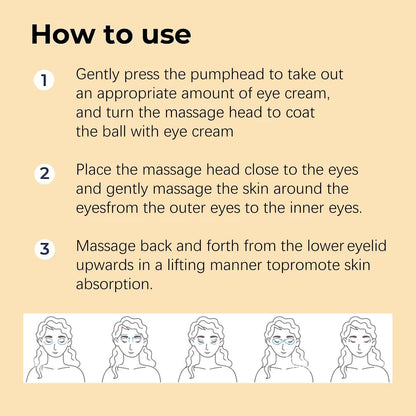 How to use

1 Gently press the pumphead to take out an appropriate amount of eye cream, and turn the massage head to coat the ball with eye cream

2 Place the massage head close to the eyes and gently massage the skin around the eyesfrom the outer eyes to the inner eyes.

3 Massage back and forth from the lower eyelid upwards in a lifting manner topromote skin absorption.