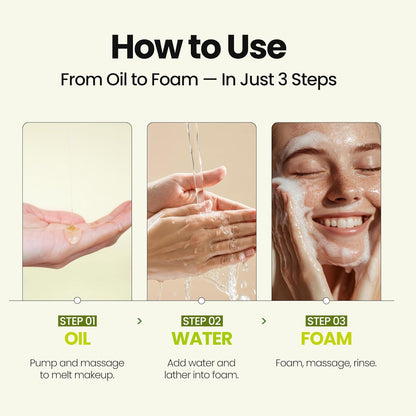 How to Use

From Oil to Foam — In Just 3 Steps

STEP 01
OIL
Pump and massage to melt makeup.

>

STEP 02
WATER
Add water and lather into foam.

>

STEP 03
FOAM
Foam, massage, rinse.