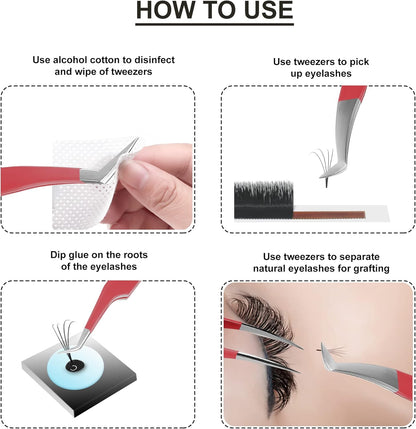 HOW TO USE

Use alcohol cotton to disinfect and wipe of tweezers

Use tweezers to pick up eyelashes

Dip glue on the roots of the eyelashes

Use tweezers to separate natural eyelashes for grafting