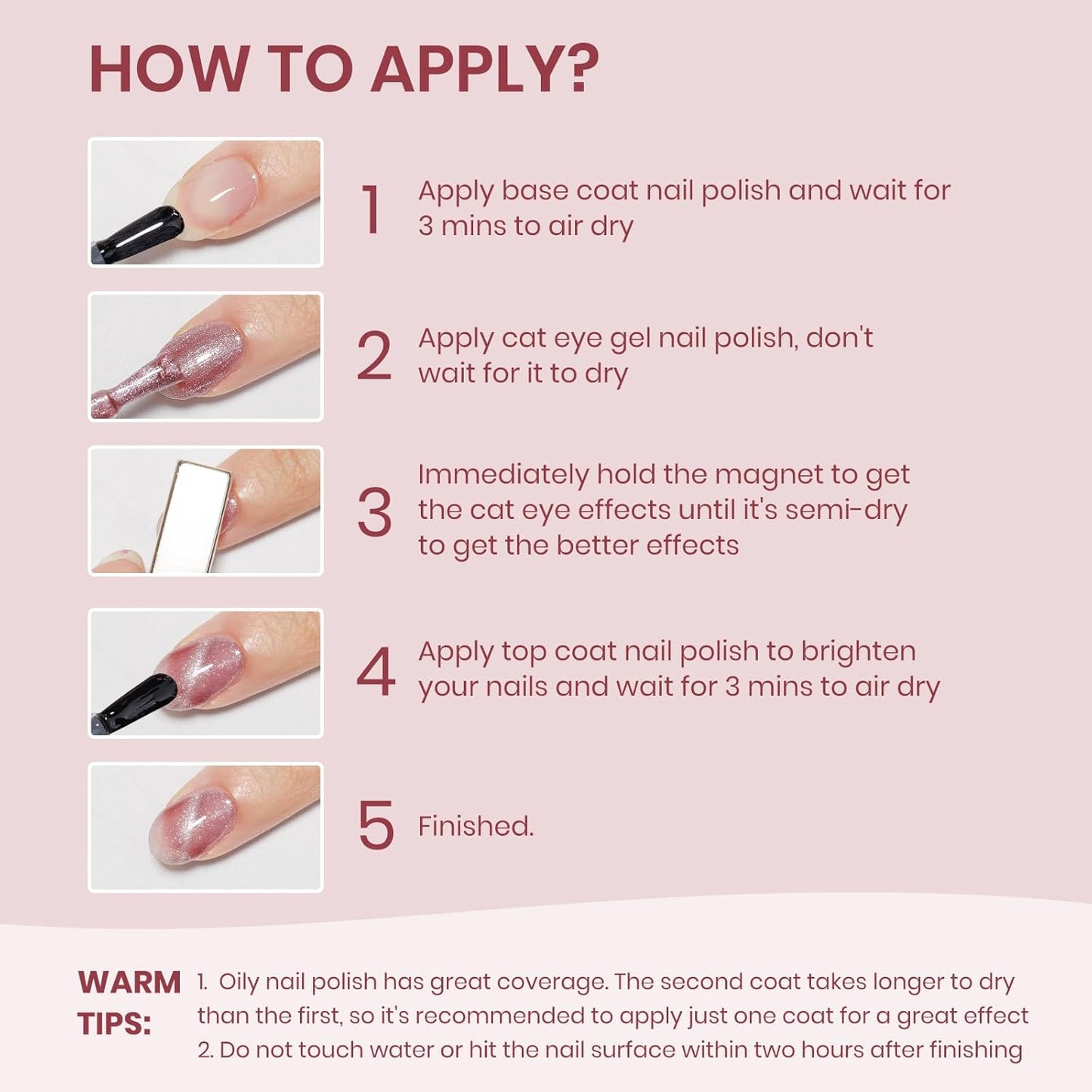 HOW TO APPLY?

1 Apply base coat nail polish and wait for 3 mins to air dry

2 Apply cat eye gel nail polish, don't wait for it to dry

3 Immediately hold the magnet to get the cat eye effects until it's semi-dry to get the better effects

4 Apply top coat nail polish to brighten your nails and wait for 3 mins to air dry

5 Finished.

WARM TIPS:
1. Oily nail polish has great coverage. The second coat takes longer to dry than the first, so it's recommended to apply just one coat for a great effect
2. Do not touch water or hit the nail surface within two hours after finishing