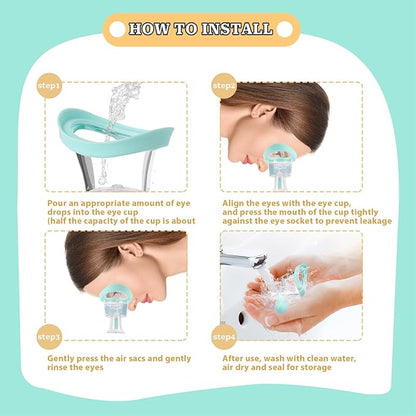 HOW TO INSTALL

step1

Pour an appropriate amount of eye drops into the eye cup (half the capacity of the cup is about

step2

Align the eyes with the eye cup, and press the mouth of the cup tightly against the eye socket to prevent leakage

step3

Gently press the air sacs and gently rinse the eyes

step4

After use, wash with clean water, air dry and seal for storage