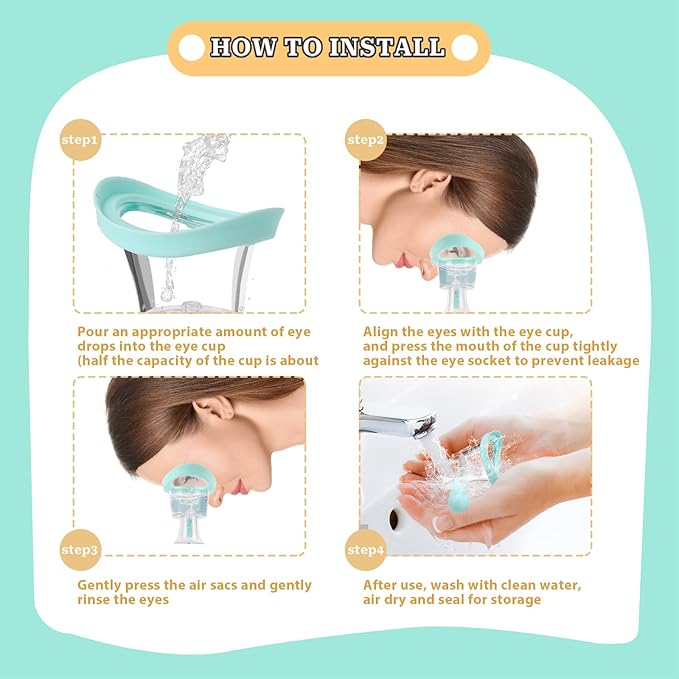 HOW TO INSTALL

step1

Pour an appropriate amount of eye drops into the eye cup (half the capacity of the cup is about

step2

Align the eyes with the eye cup, and press the mouth of the cup tightly against the eye socket to prevent leakage

step3

Gently press the air sacs and gently rinse the eyes

step4

After use, wash with clean water, air dry and seal for storage