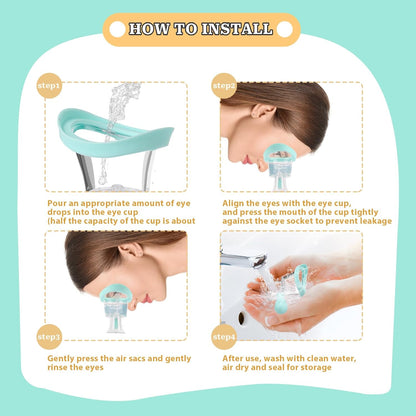 HOW TO INSTALL

step1

Pour an appropriate amount of eye drops into the eye cup (half the capacity of the cup is about

step2

Align the eyes with the eye cup, and press the mouth of the cup tightly against the eye socket to prevent leakage

step3

Gently press the air sacs and gently rinse the eyes

step4

After use, wash with clean water, air dry and seal for storage