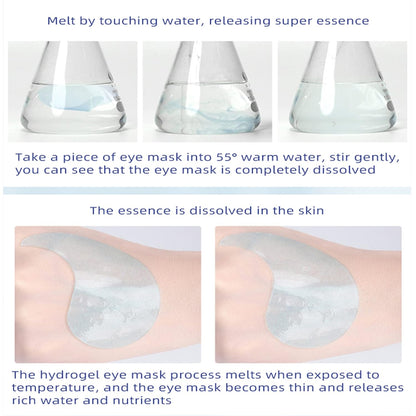 Melt by touching water, releasing super essence

Take a piece of eye mask into 55° warm water, stir gently, you can see that the eye mask is completely dissolved

The essence is dissolved in the skin

The hydrogel eye mask process melts when exposed to temperature, and the eye mask becomes thin and releases rich water and nutrients