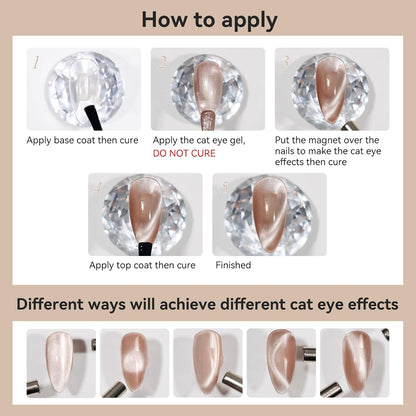 How to apply

1

Apply base coat then cure

2

Apply the cat eye gel, DO NOT CURE

3

Put the magnet over the nails to make the cat eye effects then cure

4

Apply top coat then cure

5

Finished

Different ways will achieve different cat eye effects