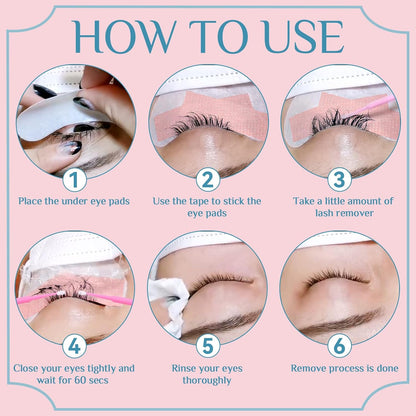 HOW TO USE

1
Place the under eye pads

2
Use the tape to stick the eye pads

3
Take a little amount of lash remover

4
Close your eyes tightly and wait for 60 secs

5
Rinse your eyes thoroughly

6
Remove process is done