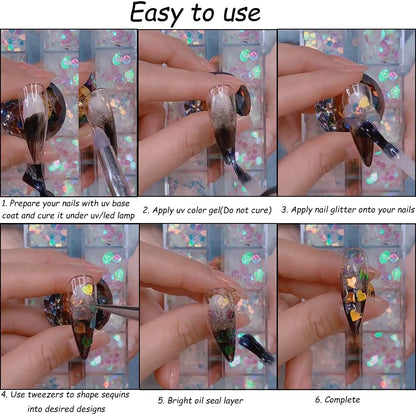 Easy to use

1. Prepare your nails with uv base coat and cure it under uv/led lamp

2. Apply uv color gel(Do not cure)

3. Apply nail glitter onto your nails

4. Use tweezers to shape sequins into desired designs

5. Bright oil seal layer

6. Complete