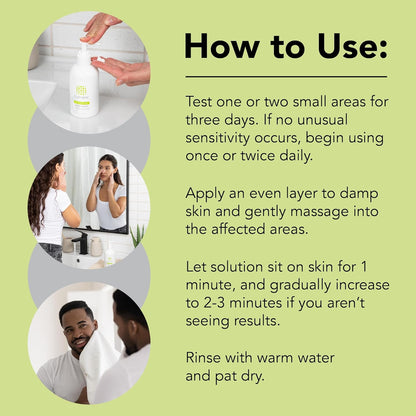 How to Use:

Test one or two small areas for three days. If no unusual sensitivity occurs, begin using once or twice daily.

Apply an even layer to damp skin and gently massage into the affected areas.

Let solution sit on skin for 1 minute, and gradually increase to 2-3 minutes if you aren't seeing results.

Rinse with warm water and pat dry.