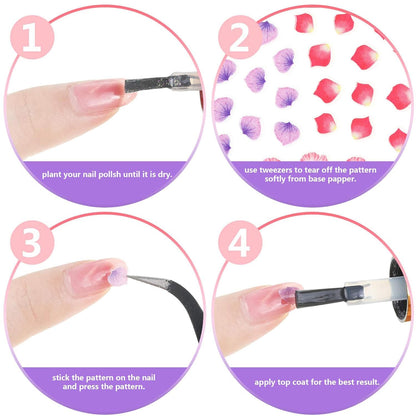 1

plant your nail pollsh until it is dry.

2

use tweezers to tear off the pattern softly from base papper.

3

stick the pattern on the nail and press the pattern.

4

apply top coat for the best result.