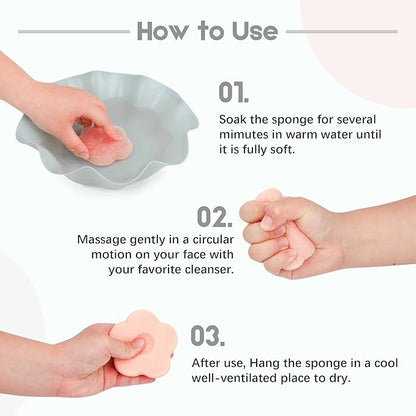 How to Use

01.

Soak the sponge for several mimutes in warm water until it is fully soft.

02.

Massage gently in a circular motion on your face with your favorite cleanser.

03.

After use, Hang the sponge in a cool well-ventilated place to dry.