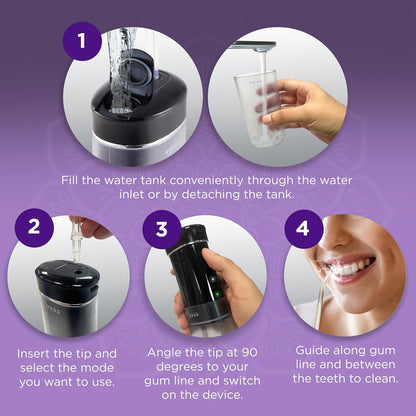 1

Fill the water tank conveniently through the water inlet or by detaching the tank.

2

Insert the tip and select the mode you want to use.

3

Angle the tip at 90 degrees to your gum line and switch on the device.

4

Guide along gum line and between the teeth to clean.