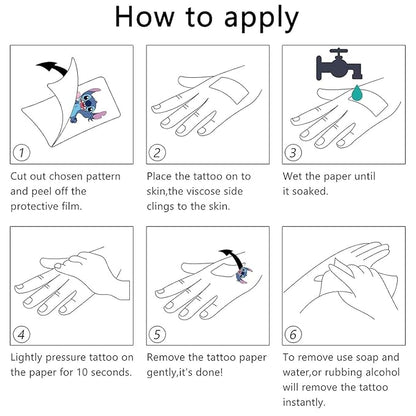 How to apply

1

Cut out chosen pattern and peel off the protective film.

2

Place the tattoo on to skin,the viscose side clings to the skin.

3

Wet the paper until it soaked.

4

Lightly pressure tattoo on the paper for 10 seconds.

5

Remove the tattoo paper gently,it's done!

6

To remove use soap and water,or rubbing alcohol will remove the tattoo instantly.