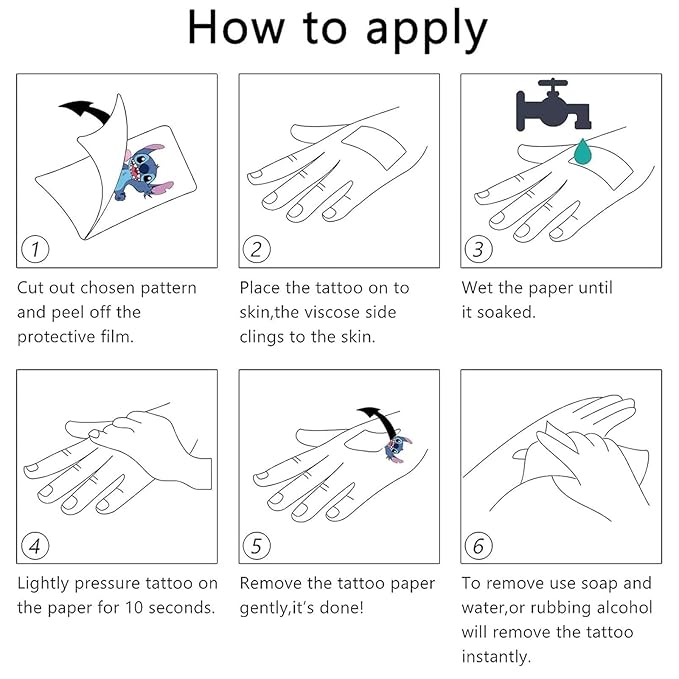 How to apply

1

Cut out chosen pattern and peel off the protective film.

2

Place the tattoo on to skin,the viscose side clings to the skin.

3

Wet the paper until it soaked.

4

Lightly pressure tattoo on the paper for 10 seconds.

5

Remove the tattoo paper gently,it's done!

6

To remove use soap and water,or rubbing alcohol will remove the tattoo instantly.