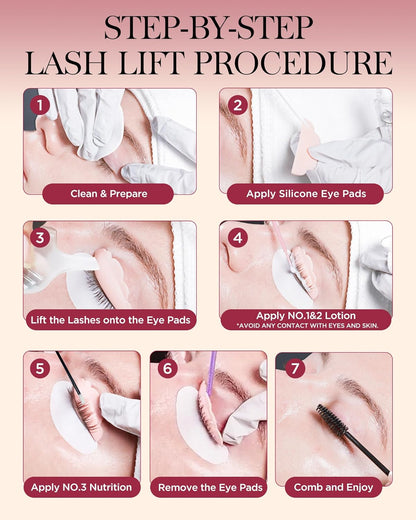 STEP-BY-STEP
LASH LIFT PROCEDURE

1
Clean & Prepare

2
Apply Silicone Eye Pads

3
Lift the Lashes onto the Eye Pads

4
Apply NO.1&2 Lotion
*AVOID ANY CONTACT WITH EYES AND SKIN.

5
Apply NO.3 Nutrition

6
Remove the Eye Pads

7
Comb and Enjoy