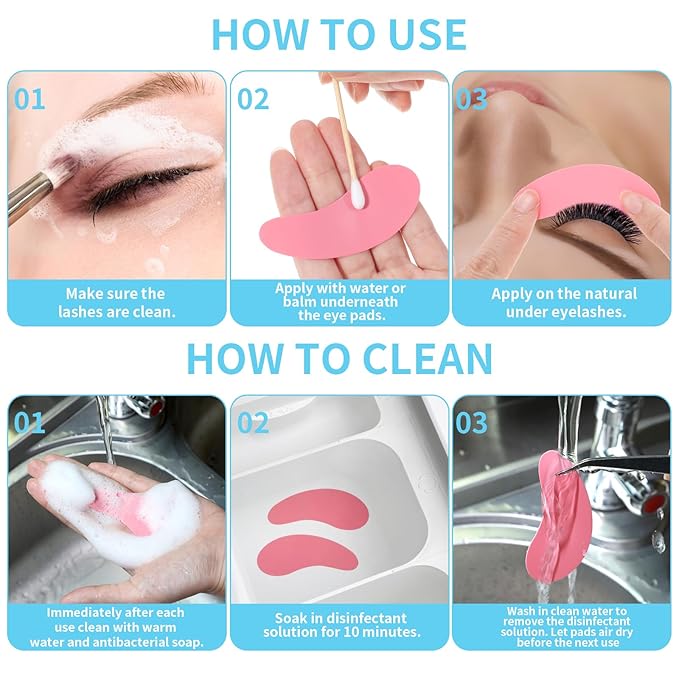 HOW TO USE

01

Make sure the lashes are clean.

02

Apply with water or balm underneath the eye pads.

03

Apply on the natural under eyelashes.

HOW TO CLEAN

01

Immediately after each use clean with warm water and antibacterial soap.

02

Soak in disinfectant solution for 10 minutes.

03

Wash in clean water to remove the disinfectant solution. Let pads air dry before the next use