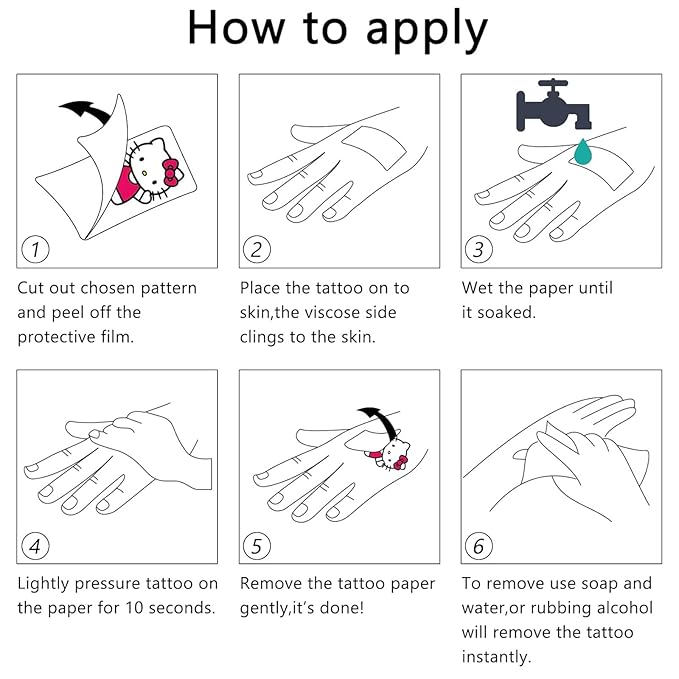 How to apply

1

Cut out chosen pattern and peel off the protective film.

2

Place the tattoo on to skin,the viscose side clings to the skin.

3

Wet the paper until it soaked.

4

Lightly pressure tattoo on the paper for 10 seconds.

5

Remove the tattoo paper gently,it's done!

6

To remove use soap and water,or rubbing alcohol will remove the tattoo instantly.