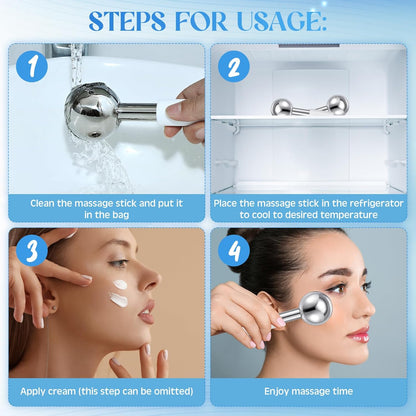 STEPS FOR USAGE:

1

Clean the massage stick and put it in the bag

2

Place the massage stick in the refrigerator to cool to desired temperature

3

Apply cream (this step can be omitted)

4

Enjoy massage time