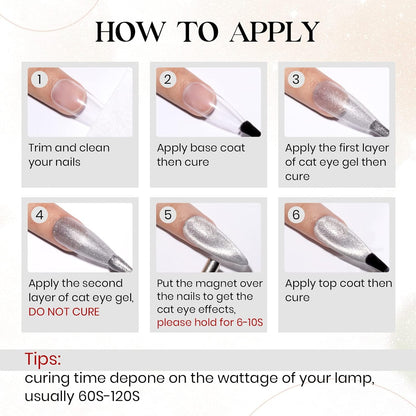 HOW TO APPLY

1
Trim and clean your nails

2
Apply base coat then cure

3
Apply the first layer of cat eye gel then cure

4
Apply the second layer of cat eye gel, DO NOT CURE

5
Put the magnet over the nails to get the cat eye effects, please hold for 6-10S

6
Apply top coat then cure

Tips:
curing time depone on the wattage of your lamp, usually 60S-120S