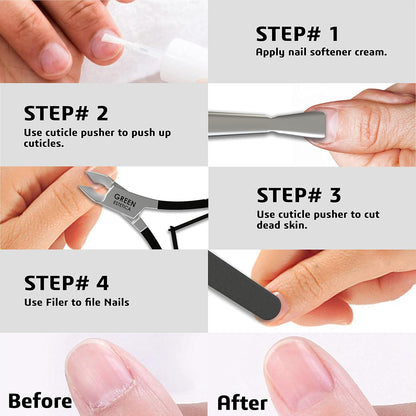 STEP# 1
Apply nail softener cream.

STEP# 2
Use cuticle pusher to push up cuticles.

GREEN ESTETICA

STEP# 3
Use cuticle pusher to cut dead skin.

STEP# 4
Use Filer to file Nails

Before

After