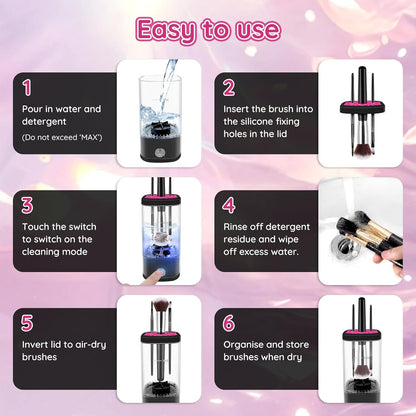 Easy to use

1
Pour in water and detergent
(Do not exceed 'MAX')

2
Insert the brush into the silicone fixing holes in the lid

3
Touch the switch to switch on the cleaning mode

4
Rinse off detergent residue and wipe off excess water.

5
Invert lid to air-dry brushes

6
Organise and store brushes when dry