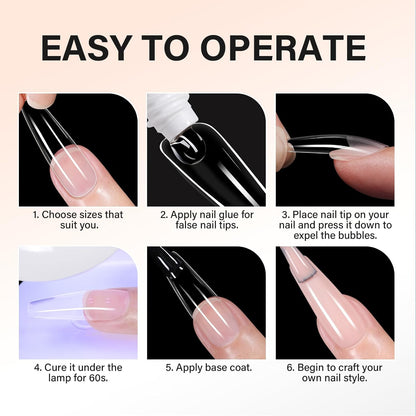 EASY TO OPERATE

1. Choose sizes that suit you.

2. Apply nail glue for false nail tips.

3. Place nail tip on your nail and press it down to expel the bubbles.

4. Cure it under the lamp for 60s.

5. Apply base coat.

6. Begin to craft your own nail style.