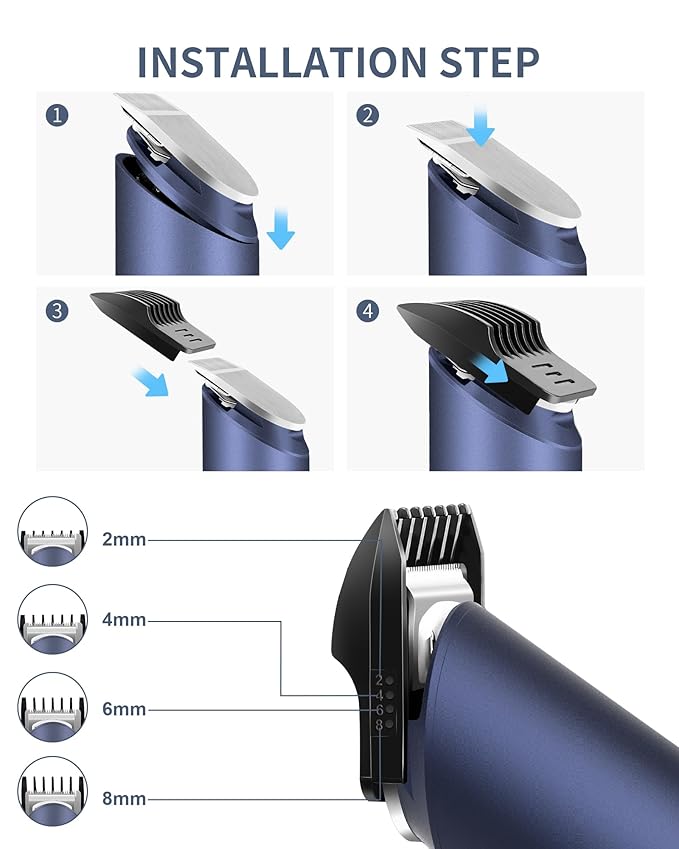 INSTALLATION STEP

1

2

3

4

2mm

4mm

6mm

8mm

2
4
6
8