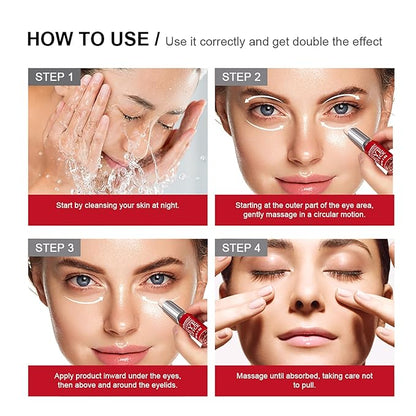 HOW TO USE / Use it correctly and get double the effect

STEP 1

Start by cleansing your skin at night.

STEP 2

Starting at the outer part of the eye area, gently massage in a circular motion.

STEP 3

Apply product inward under the eyes, then above and around the eyelids.

STEP 4

Massage until absorbed, taking care not to pull.