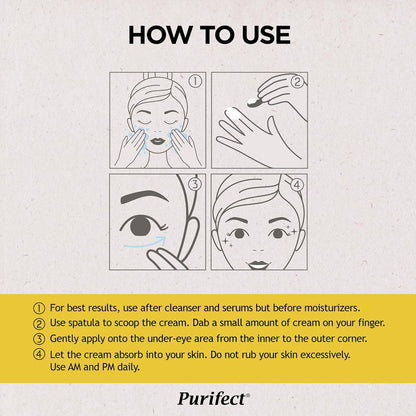 HOW TO USE

①

②

③

④

① For best results, use after cleanser and serums but before moisturizers.
② Use spatula to scoop the cream. Dab a small amount of cream on your finger.
③ Gently apply onto the under-eye area from the inner to the outer corner.
④ Let the cream absorb into your skin. Do not rub your skin excessively. Use AM and PM daily.

Purifect®