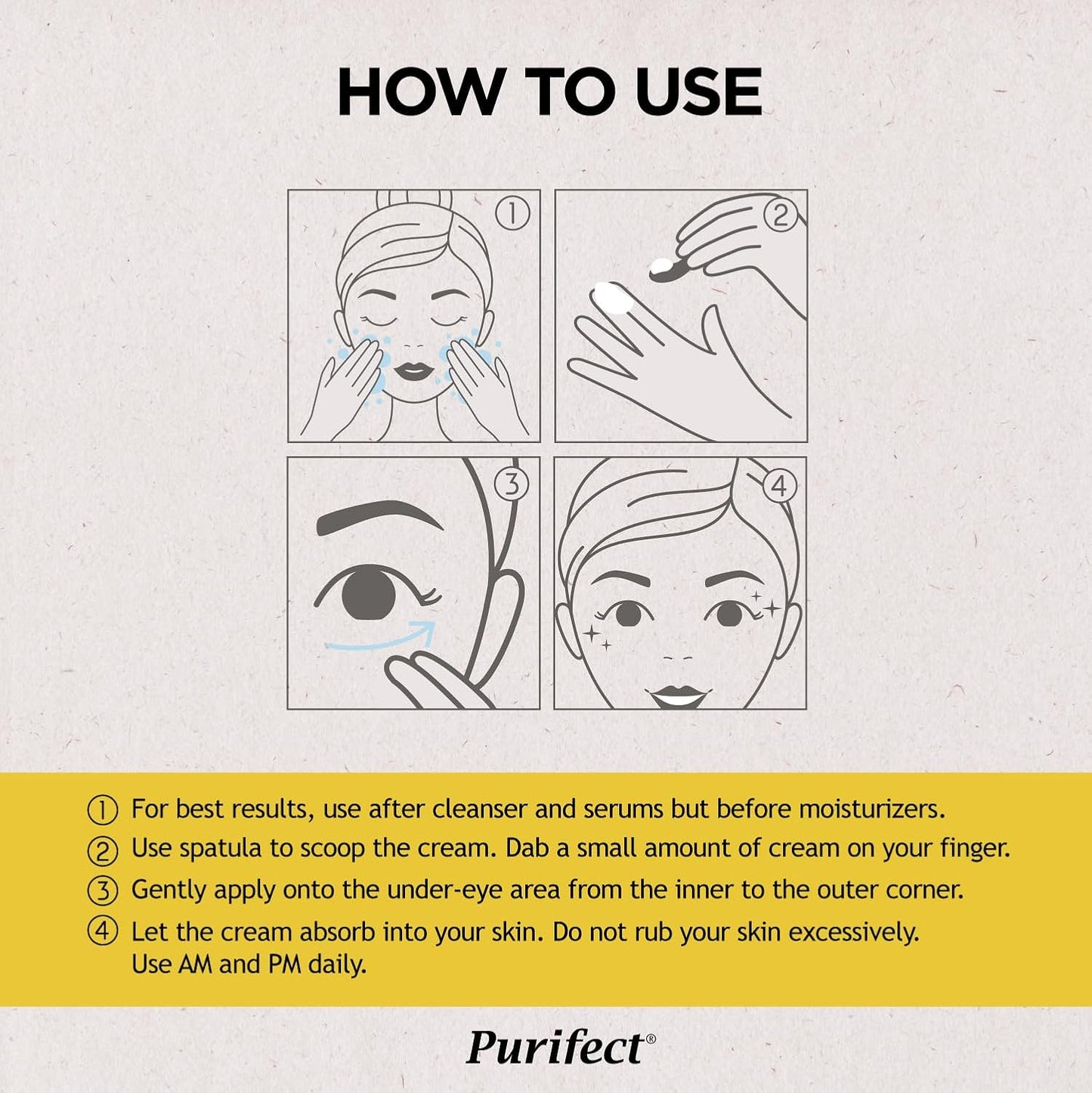 HOW TO USE

①

②

③

④

① For best results, use after cleanser and serums but before moisturizers.

② Use spatula to scoop the cream. Dab a small amount of cream on your finger.

③ Gently apply onto the under-eye area from the inner to the outer corner.

④ Let the cream absorb into your skin. Do not rub your skin excessively. Use AM and PM daily.

Purifect®