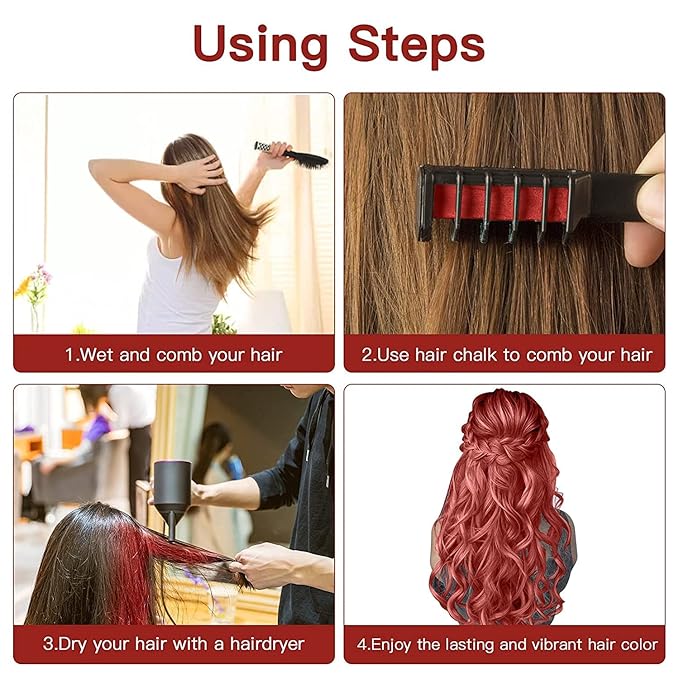 Using Steps

1.Wet and comb your hair

2.Use hair chalk to comb your hair

3.Dry your hair with a hairdryer

4.Enjoy the lasting and vibrant hair color