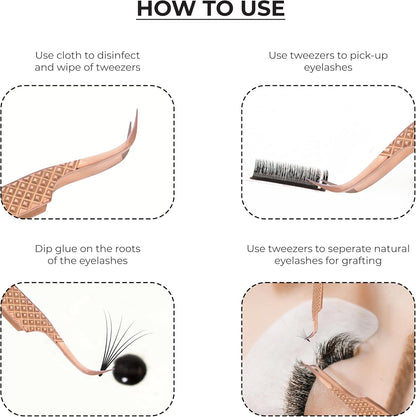 HOW TO USE

Use cloth to disinfect and wipe of tweezers

Use tweezers to pick-up eyelashes

Dip glue on the roots of the eyelashes

Use tweezers to seperate natural eyelashes for grafting