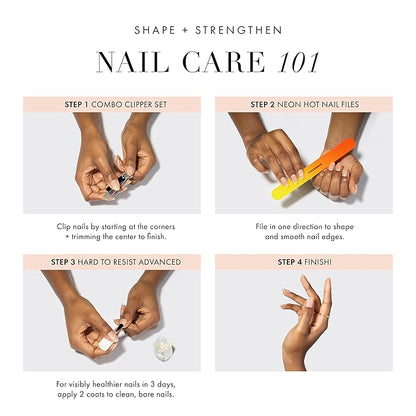 SHAPE + STRENGTHEN

NAIL CARE 101

STEP 1 COMBO CLIPPER SET

Clip nails by starting at the corners + trimming the center to finish.

STEP 2 NEON HOT NAIL FILES

File in one direction to shape and smooth nail edges.

STEP 3 HARD TO RESIST ADVANCED

For visibly healthier nails in 3 days, apply 2 coats to clean, bare nails.

STEP 4 FINISH!