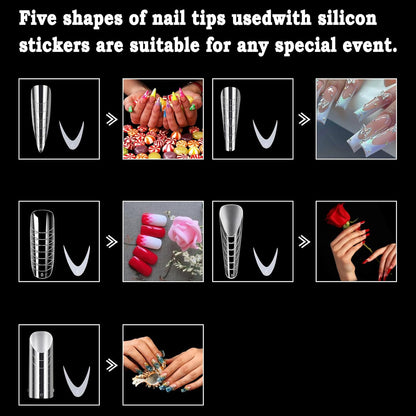 Five shapes of nail tips usedwith silicon stickers are suitable for any special event.