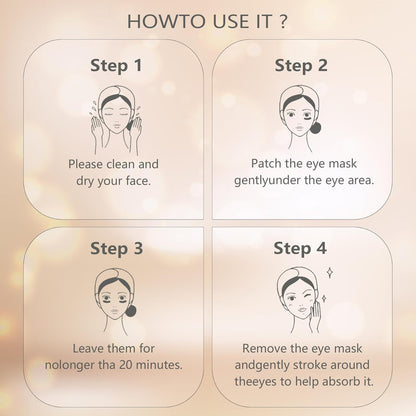 HOWTO USE IT ?

Step 1

Please clean and dry your face.

Step 2

Patch the eye mask gentlyunder the eye area.

Step 3

Leave them for nolonger tha 20 minutes.

Step 4

Remove the eye mask andgently stroke around theeyes to help absorb it.