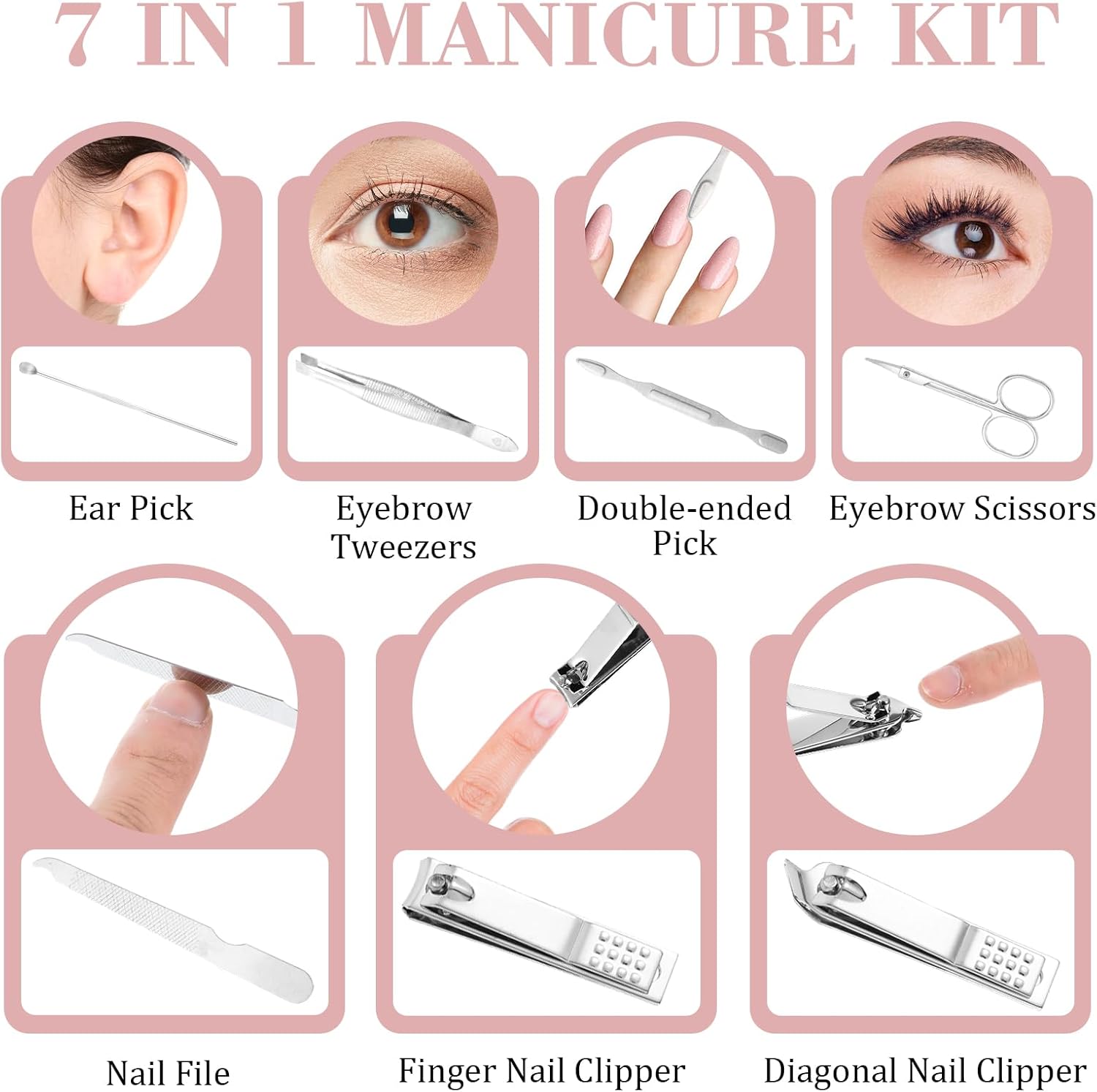 7 IN 1 MANICURE KIT

Ear Pick

Eyebrow Tweezers

Double-ended Pick

Eyebrow Scissors

Nail File

Finger Nail Clipper

Diagonal Nail Clipper