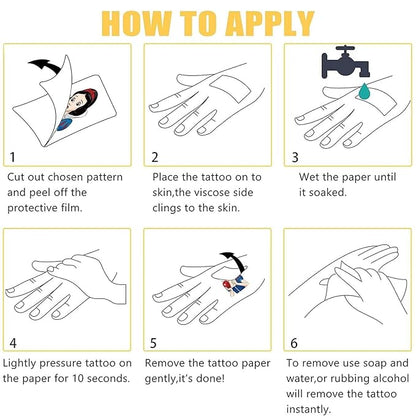 HOW TO APPLY

1

Cut out chosen pattern and peel off the protective film.

2

Place the tattoo on to skin,the viscose side clings to the skin.

3

Wet the paper until it soaked.

4

Lightly pressure tattoo on the paper for 10 seconds.

5

Remove the tattoo paper gently,it's done!

6

To remove use soap and water,or rubbing alcohol will remove the tattoo instantly.