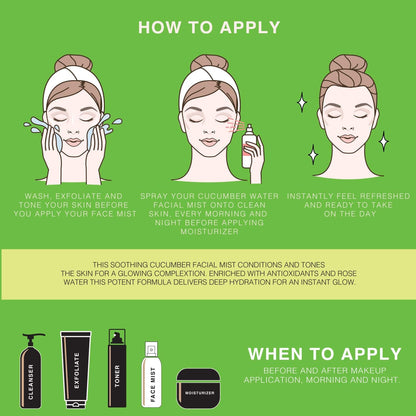 HOW TO APPLY

WASH, EXFOLIATE AND TONE YOUR SKIN BEFORE YOU APPLY YOUR FACE MIST

SPRAY YOUR CUCUMBER WATER FACIAL MIST ONTO CLEAN SKIN, EVERY MORNING AND NIGHT BEFORE APPLYING MOISTURIZER

INSTANTLY FEEL REFRESHED AND READY TO TAKE ON THE DAY

THIS SOOTHING CUCUMBER FACIAL MIST CONDITIONS AND TONES THE SKIN FOR A GLOWING COMPLEXTION. ENRICHED WITH ANTIOXIDANTS AND ROSE WATER THIS POTENT FORMULA DELIVERS DEEP HYDRATION FOR AN INSTANT GLOW.

CLEANSER

EXFOLIATE

TONER

FACE MIST

MOISTURIZER

WHEN TO APPLY

BEFORE AND AFTER MAKEUP APPLICATION, MORNING AND NIGHT.