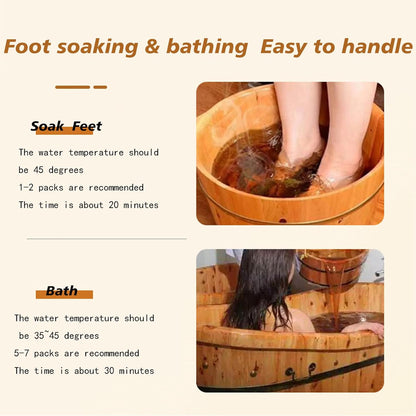 Foot soaking & bathing Easy to handle

Soak Feet

The water temperature should be 45 degrees

1-2 packs are recommended

The time is about 20 minutes

Bath

The water temperature should be 35~45 degrees

5-7 packs are recommended

The time is about 30 minutes