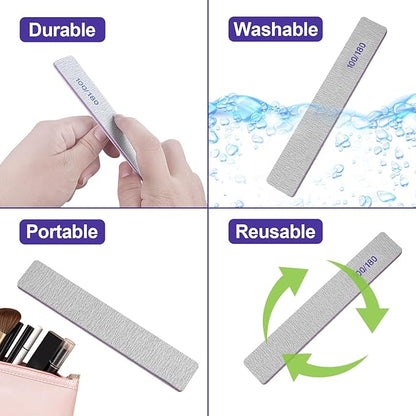 Durable

100/180

Washable

100/180

Portable

Reusable

100/180