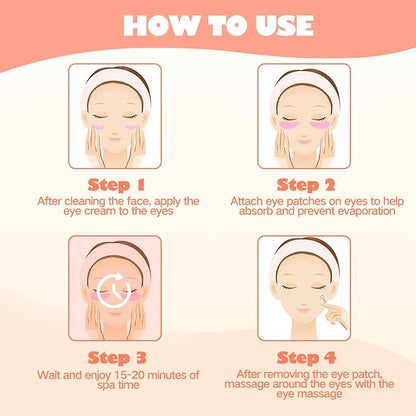 HOW TO USE

Step 1
After cleaning the face, apply the eye cream to the eyes

Step 2
Attach eye patches on eyes to help absorb and prevent evaporation

Step 3
Wait and enjoy 15-20 minutes of spa time

Step 4
After removing the eye patch, massage around the eyes with the eye massage